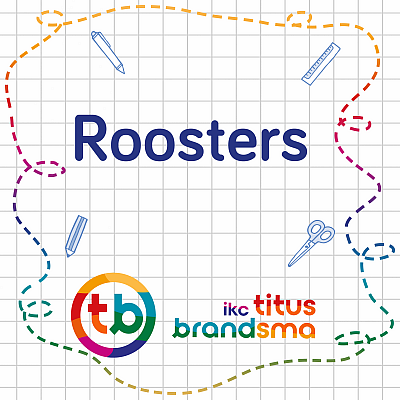 Roosters

tb

ikc titus
brandsma